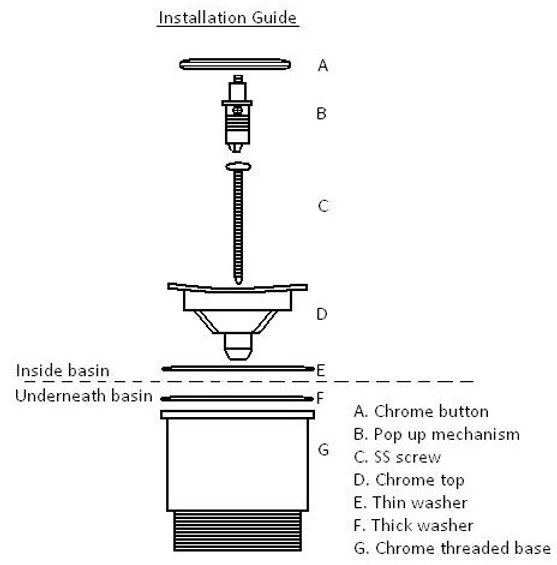 Installation Guide

A

B

C

D

Inside basin

E

Underneath basin

F

G

A. Chrome button
B. Pop up mechanism
C. SS screw
D. Chrome top
E. Thin washer
F. Thick washer
G. Chrome threaded base